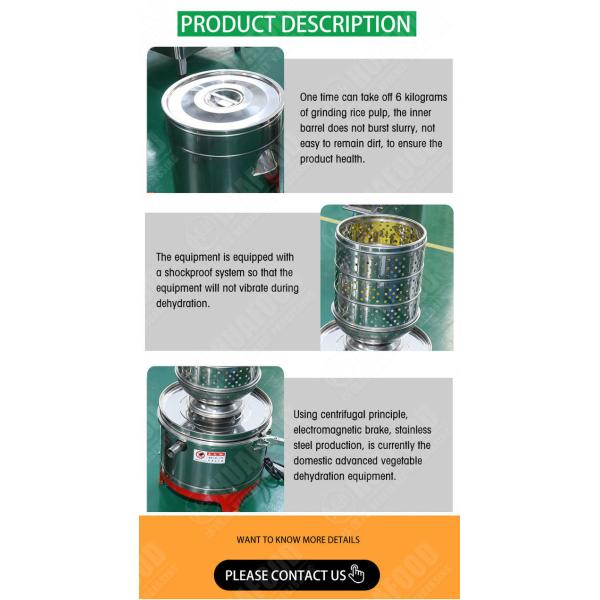 PRODUCT DESCRIPTION

One time can take off 6 kilograms of grinding rice pulp, the inner barrel does not burst slurry, not easy to remain dirt, to ensure the product health.

The equipment is equipped with a shockproof system so that the equipment will not vibrate during dehydration.

Using centrifugal principle, electromagnetic brake, stainless steel production, is currently the domestic advanced vegetable dehydration equipment.

WANT TO KNOW MORE DETAILS

PLEASE CONTACT US