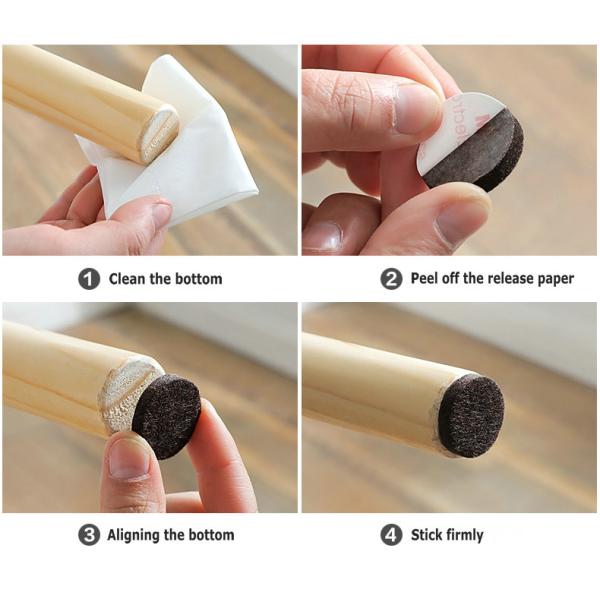 1 Clean the bottom

2 Peel off the release paper

3 Aligning the bottom

4 Stick firmly