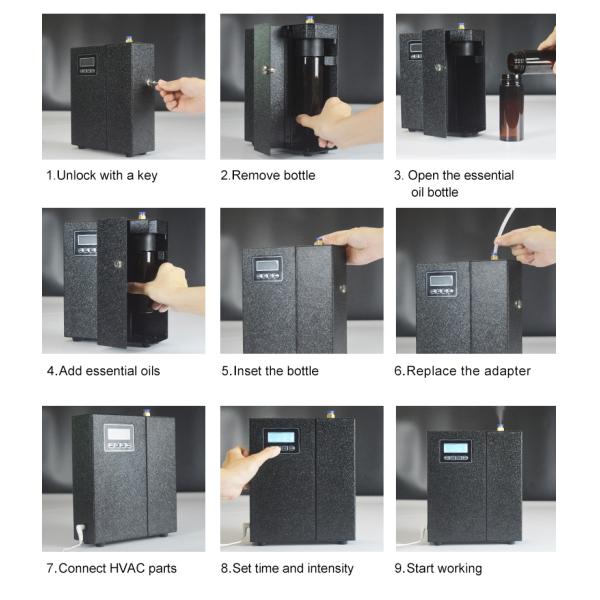 1.Unlock with a key

2.Remove bottle

3. Open the essential oil bottle

4.Add essential oils

5.Inset the bottle

6.Replace the adapter

7.Connect HVAC parts

8.Set time and intensity

9.Start working