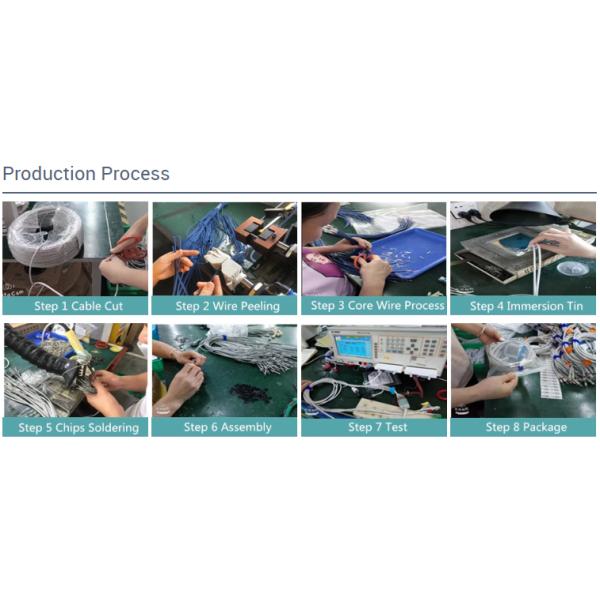 Production Process

Step 1 Cable Cut

Step 2 Wire Peeling

Step 3 Core Wire Process

Step 4 Immersion Tin

Step 5 Chips Soldering

Step 6 Assembly

Step 7 Test

Step 8 Package