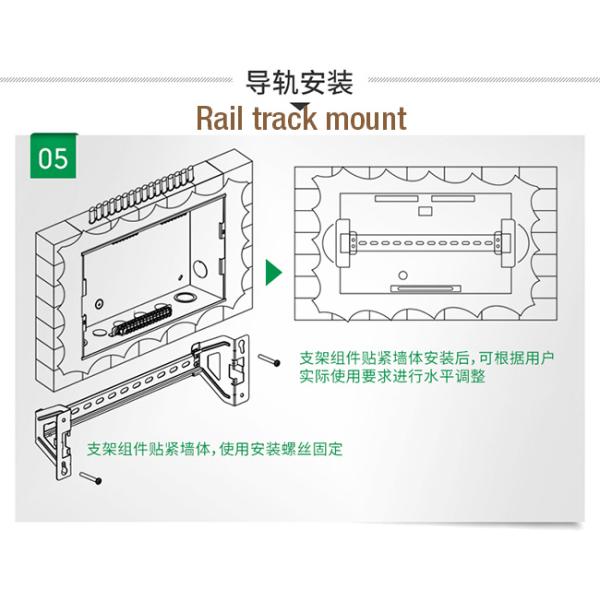 导轨安装

Rail track mount

05

支架组件贴紧墙体安装后，可根据用户实际使用要求进行水平调整

支架组件贴紧墙体，使用安装螺丝固定