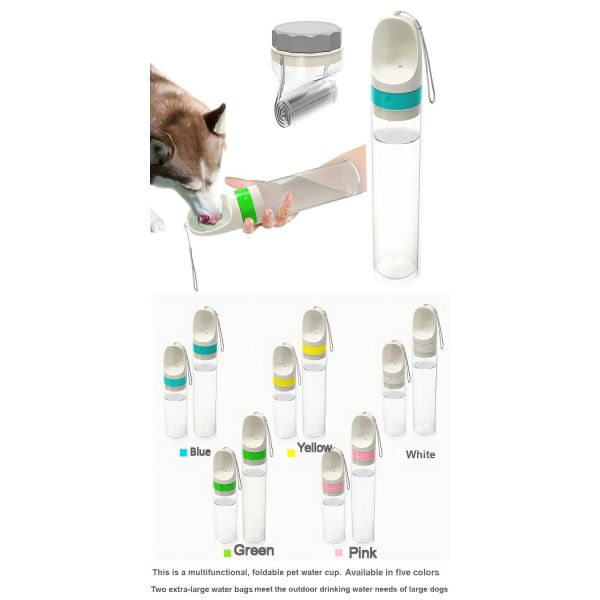 Blue

Yellow

White

Green

Pink

This is a multifunctional, foldable pet water cup. Available in five colors

Two extra-large water bags meet the outdoor drinking water needs of large dogs