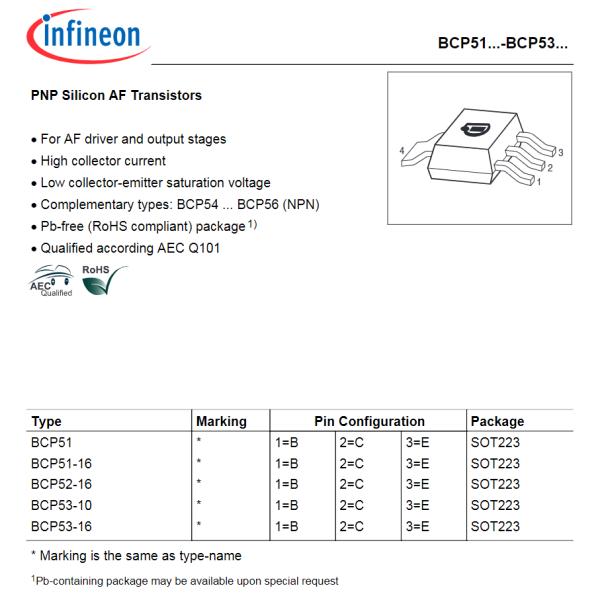 infineon

BCP51...-BCP53...

PNP Silicon AF Transistors

• For AF driver and output stages
• High collector current
• Low collector-emitter saturation voltage
• Complementary types: BCP54 ... BCP56 (NPN)
• Pb-free (RoHS compliant) package $^{1)}$
• Qualified according AEC Q101

AEC Qualified

RoHS

4

3

2

1

| Type | Marking | Pin Configuration | | | Package |
|---|---|---|---|---|---|
| BCP51 | * | 1=B | 2=C | 3=E | SOT223 |
| BCP51-16 | * | 1=B | 2=C | 3=E | SOT223 |
| BCP52-16 | * | 1=B | 2=C | 3=E | SOT223 |
| BCP53-10 | * | 1=B | 2=C | 3=E | SOT223 |
| BCP53-16 | * | 1=B | 2=C | 3=E | SOT223 |

* Marking is the same as type-name

$^1$Pb-containing package may be available upon special request