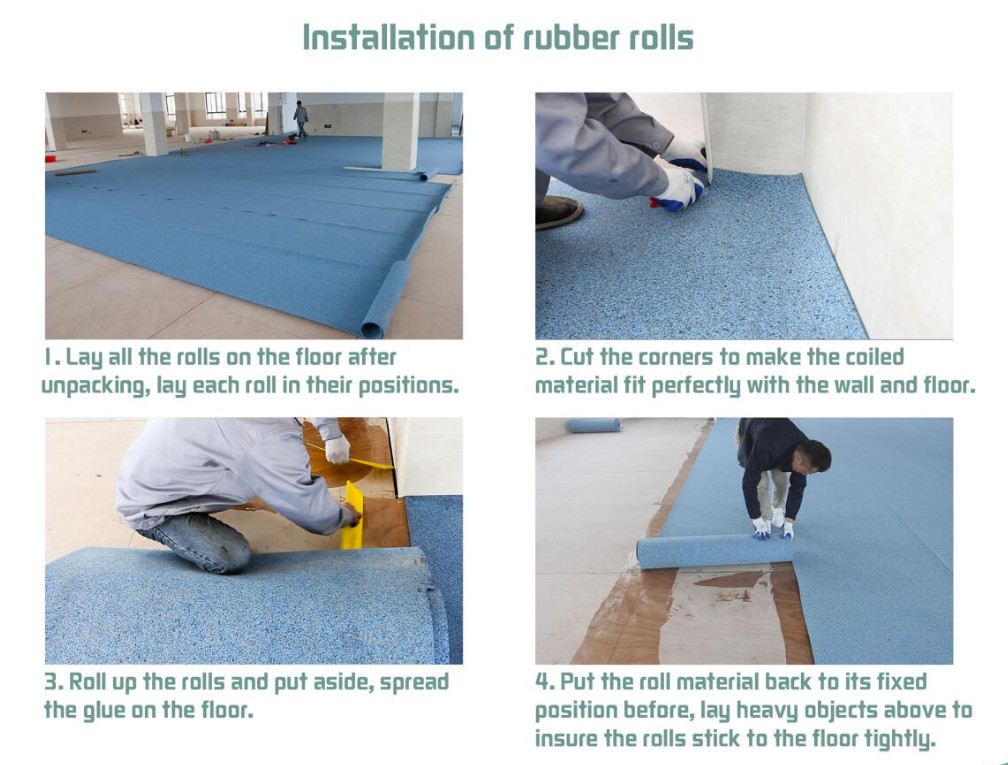 Installation of rubber rolls

1. Lay all the rolls on the floor after unpacking, lay each roll in their positions.

2. Cut the corners to make the coiled material fit perfectly with the wall and floor.

3. Roll up the rolls and put aside, spread the glue on the floor.

4. Put the roll material back to its fixed position before, lay heavy objects above to insure the rolls stick to the floor tightly.