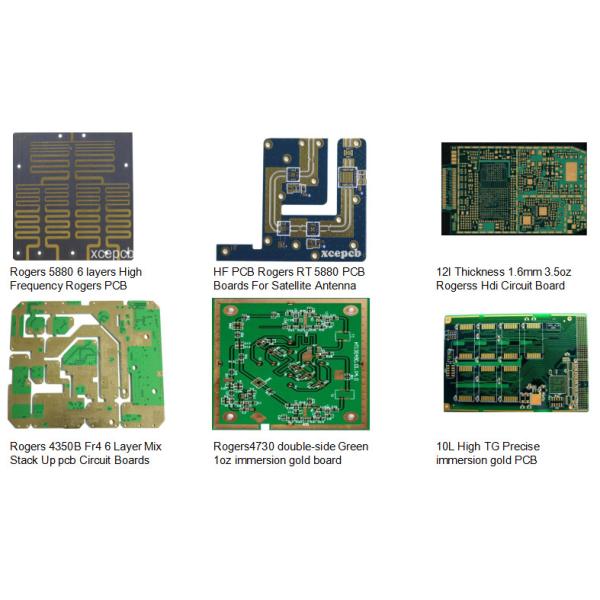 xcepcb

Rogers 5880 6 layers High Frequency Rogers PCB

xcepcb

HF PCB Rogers RT 5880 PCB Boards For Satellite Antenna

12l Thickness 1.6mm 3.5oz Rogerss Hdi Circuit Board

Rogers 4350B Fr4 6 Layer Mix Stack Up pcb Circuit Boards

Rogers4730 double-side Green 1oz immersion gold board

10L High TG Precise immersion gold PCB