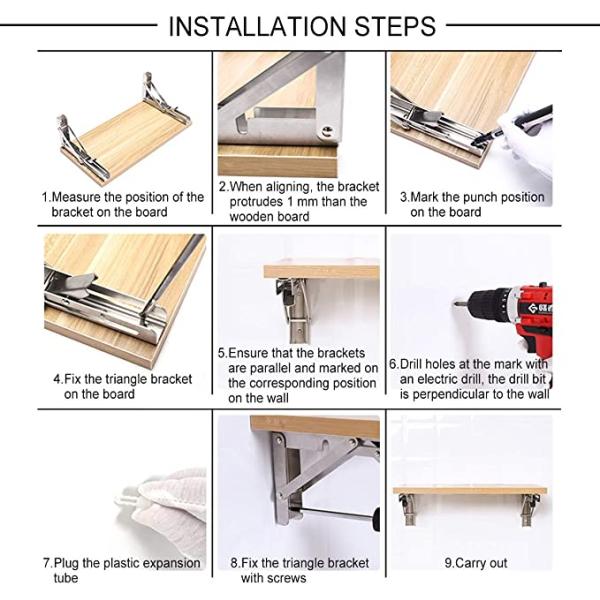 INSTALLATION STEPS

1.Measure the position of the bracket on the board

2.When aligning, the bracket protrudes 1 mm than the wooden board

3.Mark the punch position on the board

4.Fix the triangle bracket on the board

5.Ensure that the brackets are parallel and marked on the corresponding position on the wall

6.Drill holes at the mark with an electric drill, the drill bit is perpendicular to the wall

7.Plug the plastic expansion tube

8.Fix the triangle bracket with screws

9.Carry out