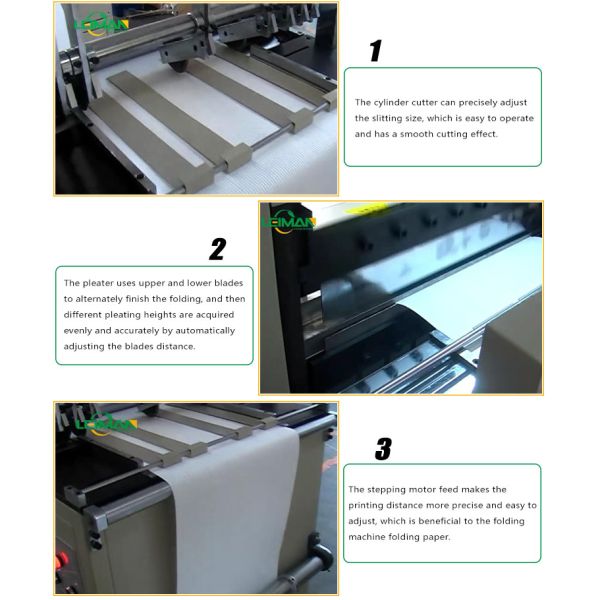 LEIMAN

1

The cylinder cutter can precisely adjust the slitting size, which is easy to operate and has a smooth cutting effect.

LEIMAN

2

The pleater uses upper and lower blades to alternately finish the folding, and then different pleating heights are acquired evenly and accurately by automatically adjusting the blades distance.

LEIMAN

3

The stepping motor feed makes the printing distance more precise and easy to adjust, which is beneficial to the folding machine folding paper.