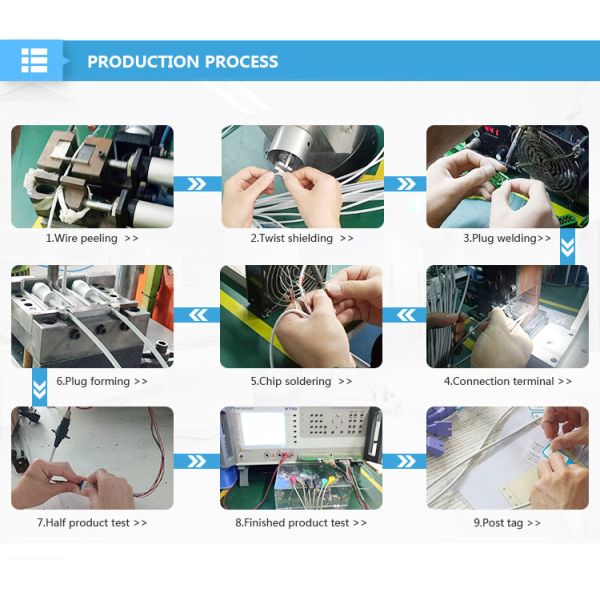 PRODUCTION PROCESS

1.Wire peeling >>

2.Twist shielding >>

3.Plug welding>>

4.Connection terminal >>

5.Chip soldering >>

6.Plug forming >>

7.Half product test >>

8.Finished product test >>

9.Post tag >>