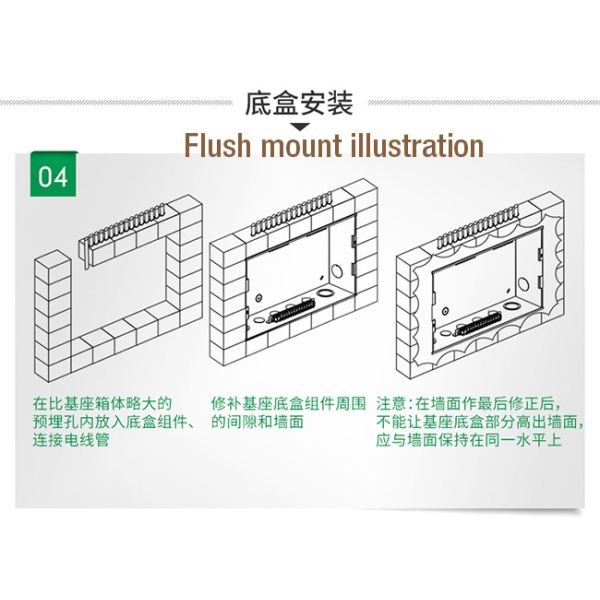 底盒安装

Flush mount illustration

04

在比基座箱体略大的预埋孔内放入底盒组件、连接电线管

修补基座底盒组件周围的间隙和墙面

注意：在墙面作最后修正后，不能让基座底盒部分高出墙面，应与墙面保持在同一水平上